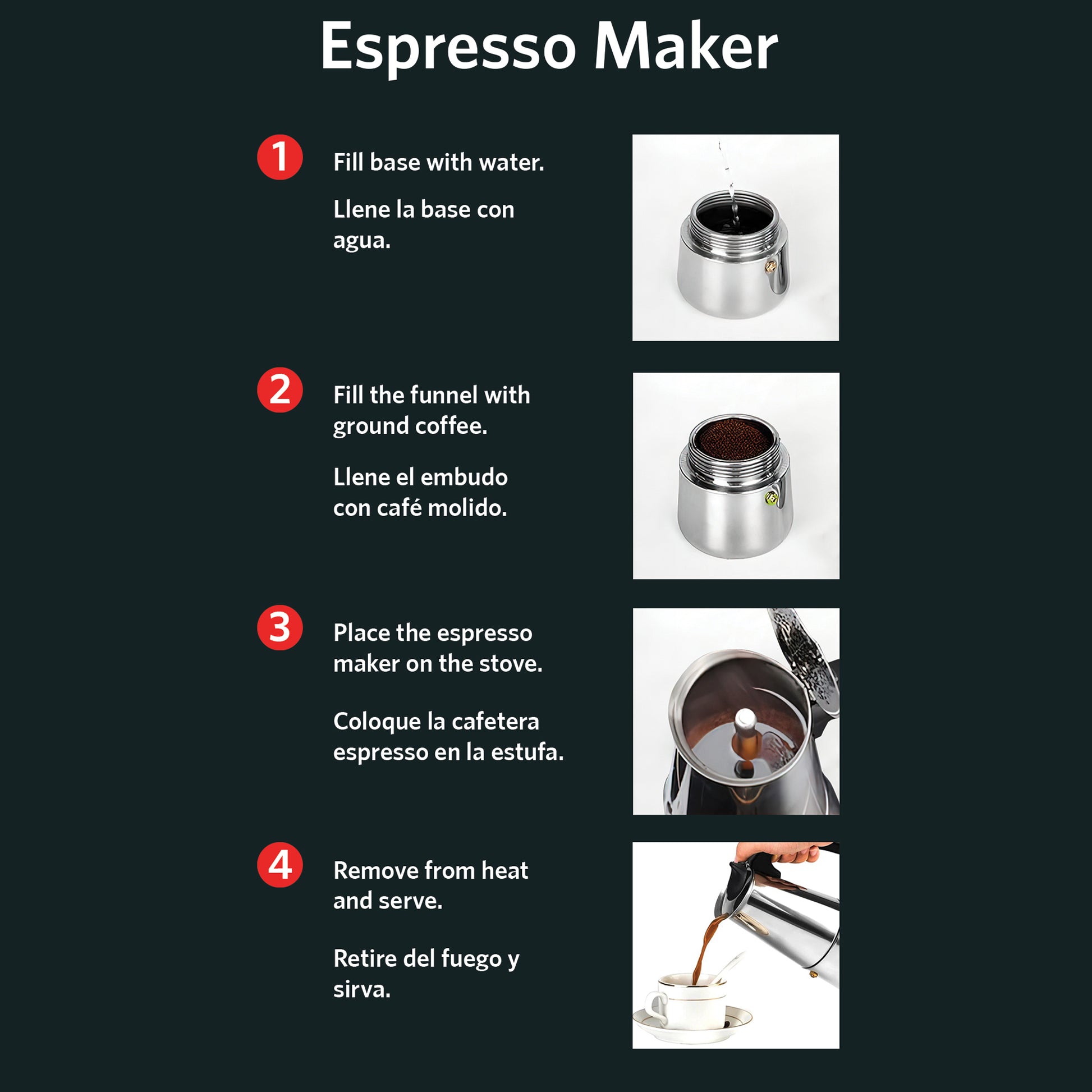 Espresso Maker

1

Fill base with water.

Llene la base con agua.

2

Fill the funnel with ground coffee.

Llene el embudo con café molido.

3

Place the espresso maker on the stove.

Coloque la cafetera espresso en la estufa.

4

Remove from heat and serve.

Retire del fuego y sirva.