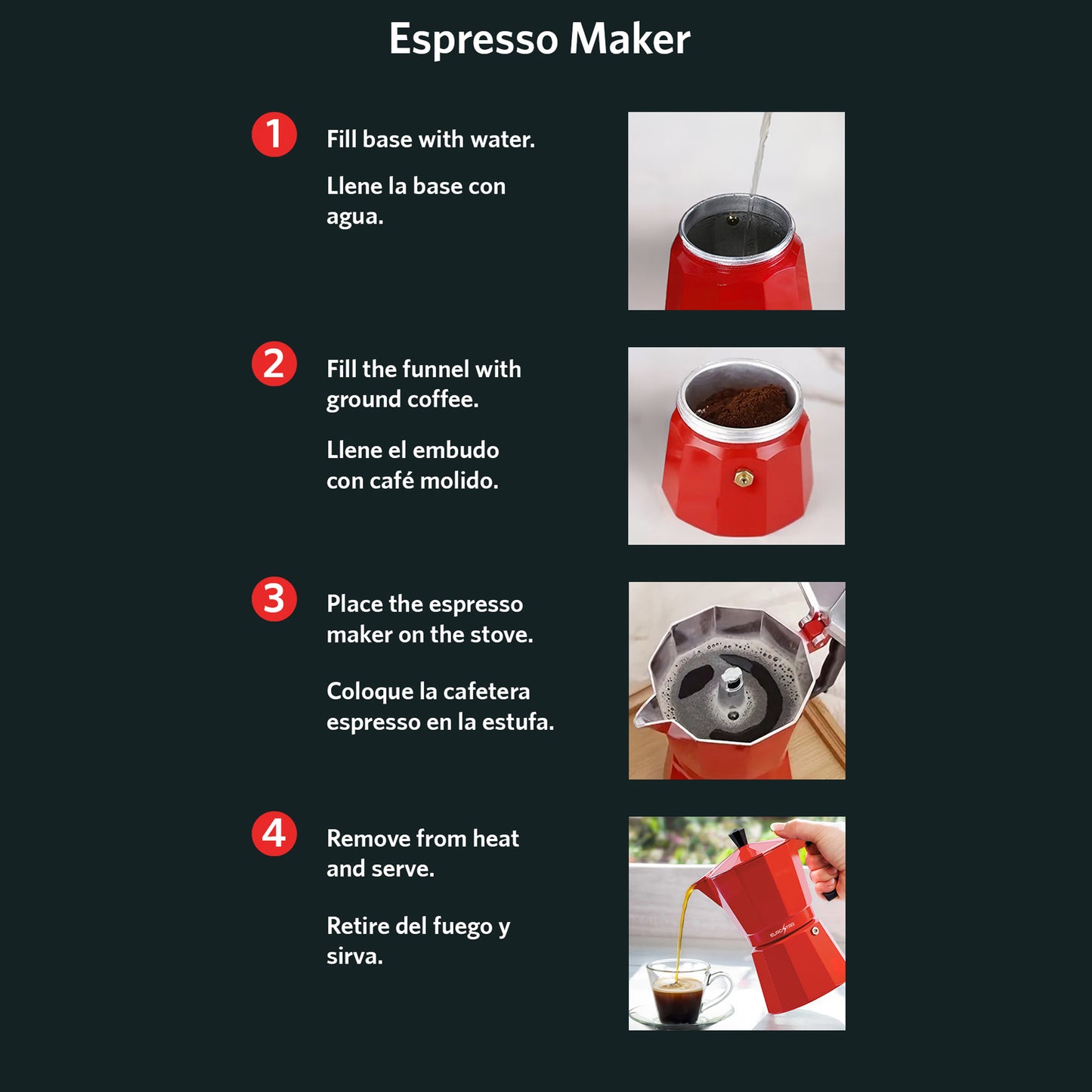 Espresso Maker

1

Fill base with water.

Llene la base con agua.

2

Fill the funnel with ground coffee.

Llene el embudo con café molido.

3

Place the espresso maker on the stove.

Coloque la cafetera espresso en la estufa.

4

Remove from heat and serve.

Retire del fuego y sirva.

EUROSTAR