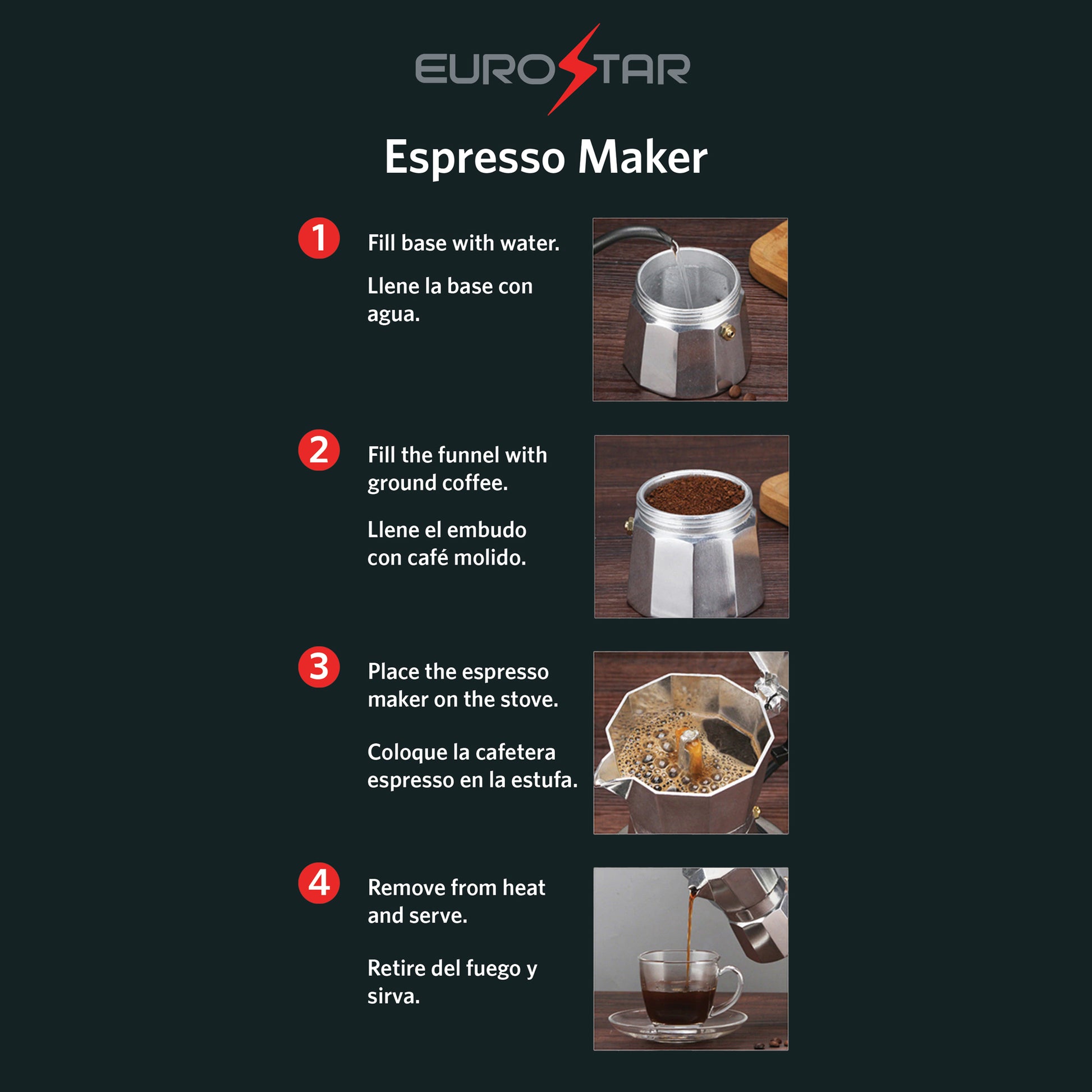 EUROSTAR

Espresso Maker

1

Fill base with water.

Llene la base con agua.

2

Fill the funnel with ground coffee.

Llene el embudo con café molido.

3

Place the espresso maker on the stove.

Coloque la cafetera espresso en la estufa.

4

Remove from heat and serve.

Retire del fuego y sirva.