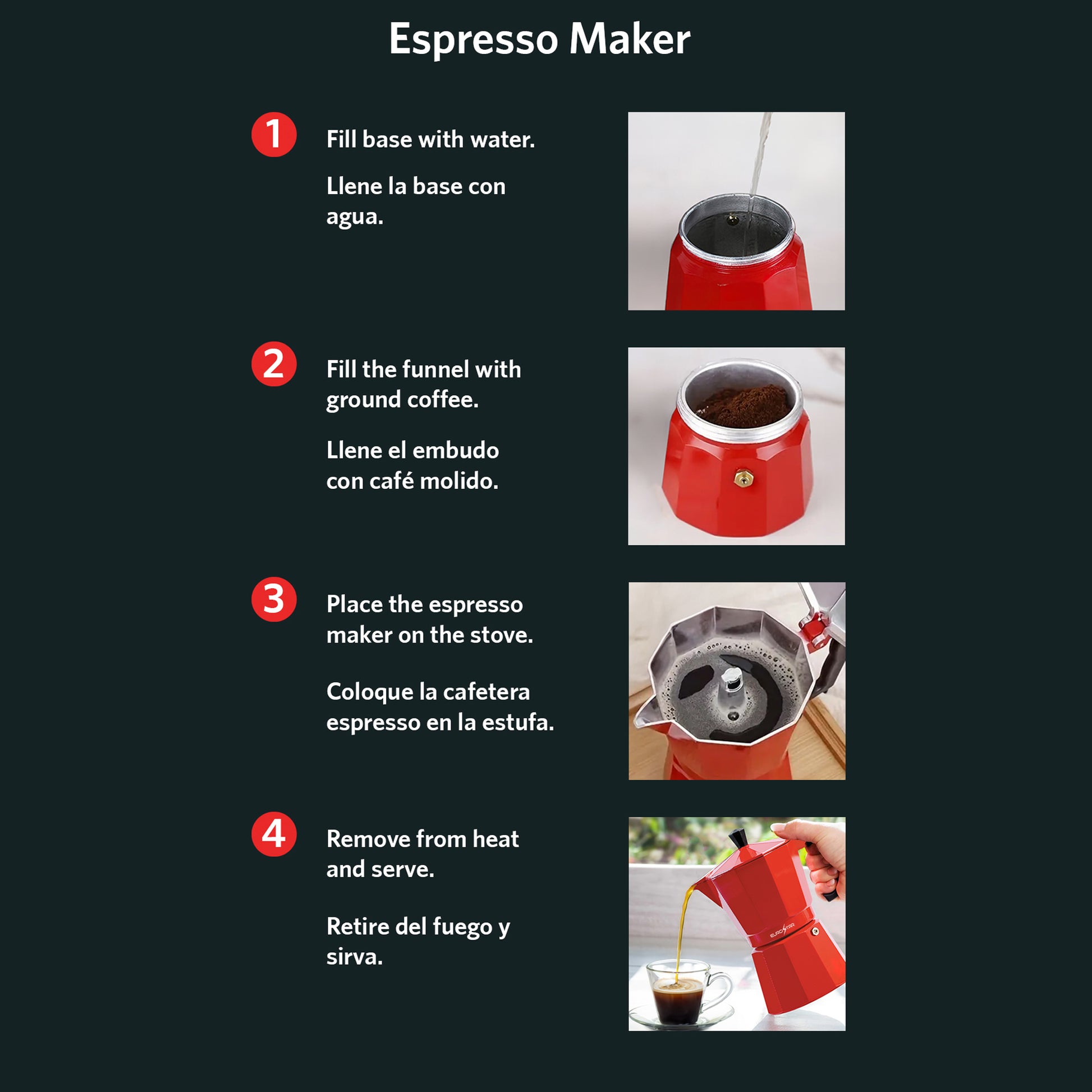 Espresso Maker

1

Fill base with water.

Llene la base con agua.

2

Fill the funnel with ground coffee.

Llene el embudo con café molido.

3

Place the espresso maker on the stove.

Coloque la cafetera espresso en la estufa.

4

Remove from heat and serve.

Retire del fuego y sirva.

EUROSTAR