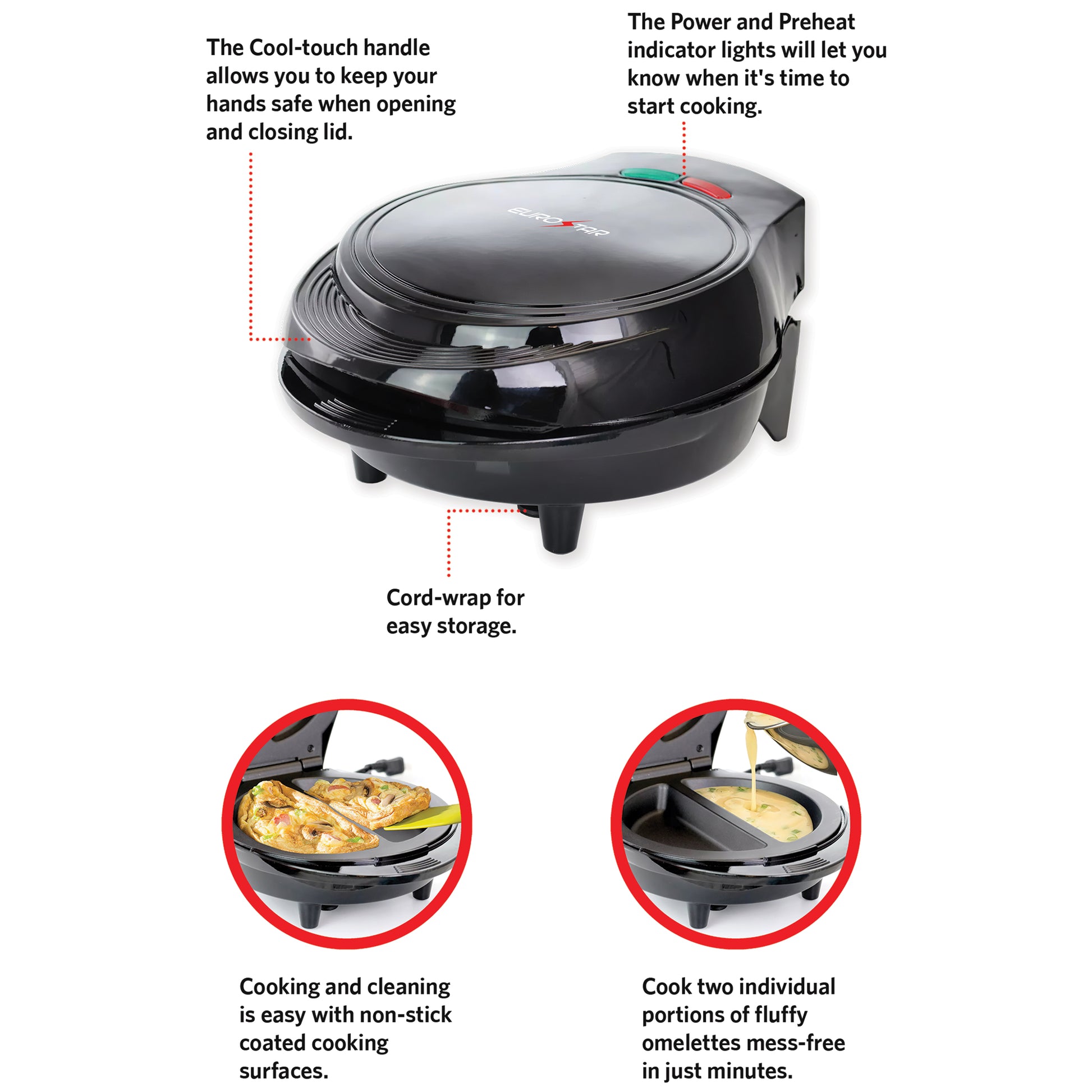 The Cool-touch handle allows you to keep your hands safe when opening and closing lid.

The Power and Preheat indicator lights will let you know when it's time to start cooking.

EUROSTAR

Cord-wrap for easy storage.

Cooking and cleaning is easy with non-stick coated cooking surfaces.

Cook two individual portions of fluffy omelettes mess-free in just minutes.